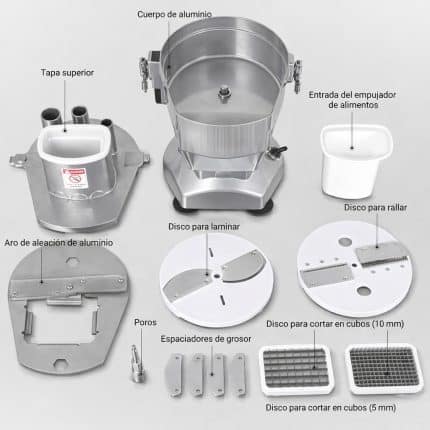 Cuerpo de aluminio

Tapa superior

Entrada del empujador de alimentos

Disco para rallar

Disco para laminar

Aro de aleación de aluminio

Poros

Espaciadores de grosor

Disco para cortar en cubos (10 mm)

Disco para cortar en cubos (5 mm)